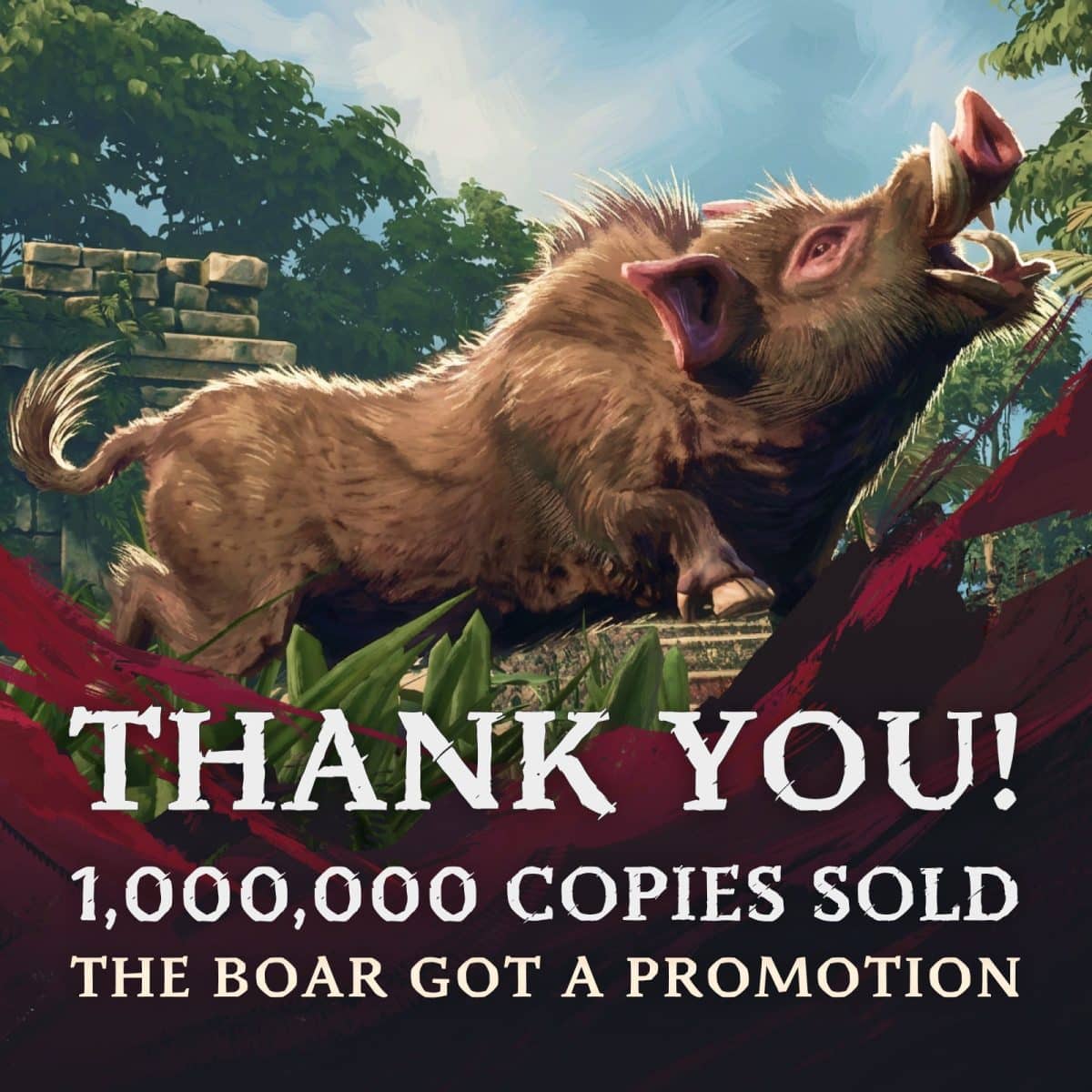 THANK YOU!
1,000,000 COPIES SOLD
THE BOAR GOT A PROMOTION